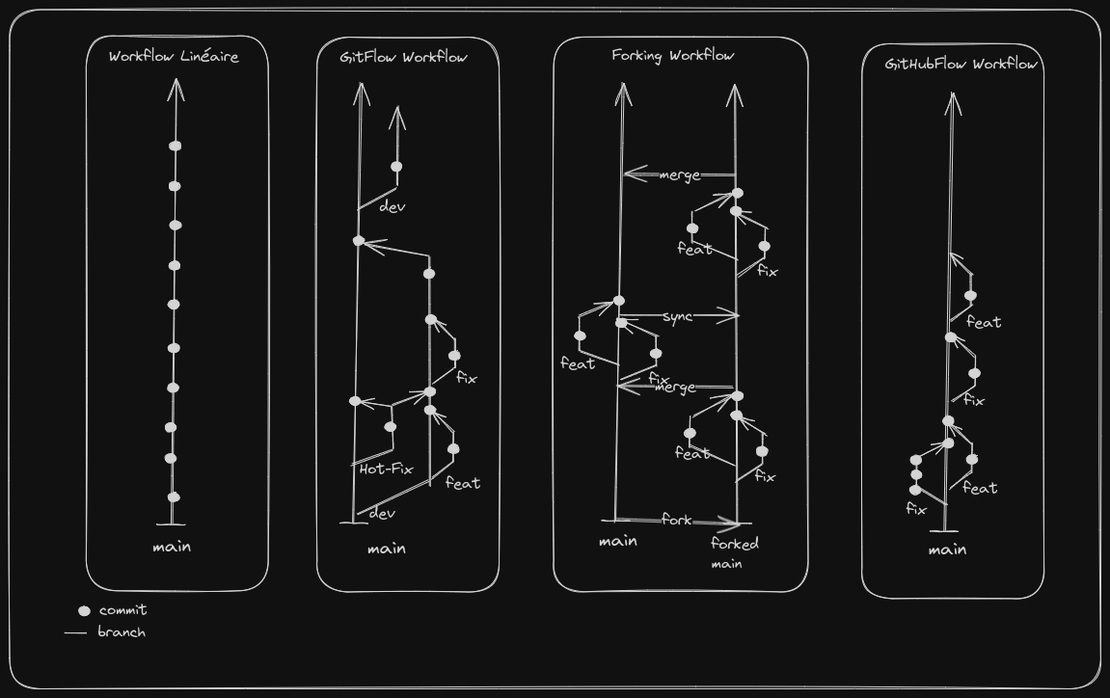 Workflow Linéaire

main

GitFlow Workflow

dev

fix

Hot-Fix

feat

dev

main

Forking Workflow

merge

feat

fix

sync

feat

fix

merge

feat

fix

fork

main

forked main

GitHubFlow Workflow

feat

fix

feat

fix

main

commit

branch